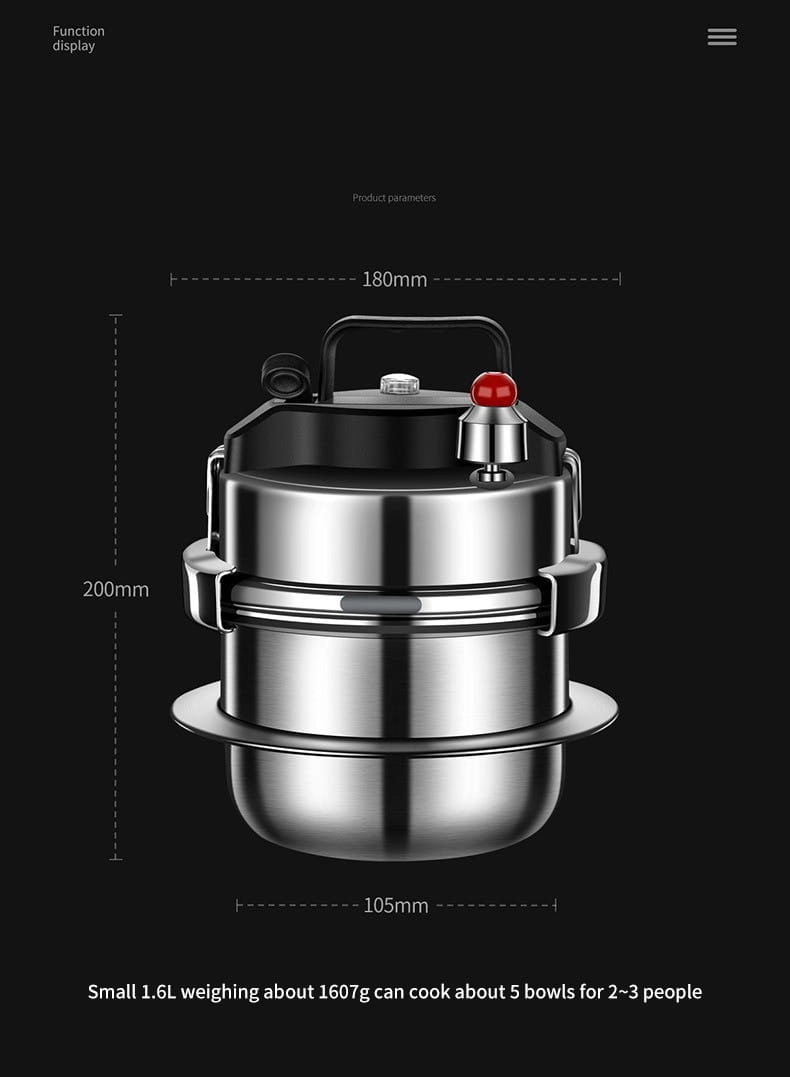 Function display

Product parameters

180mm

200mm

105mm

Small 1.6L weighing about 1607g can cook about 5 bowls for 2~3 people