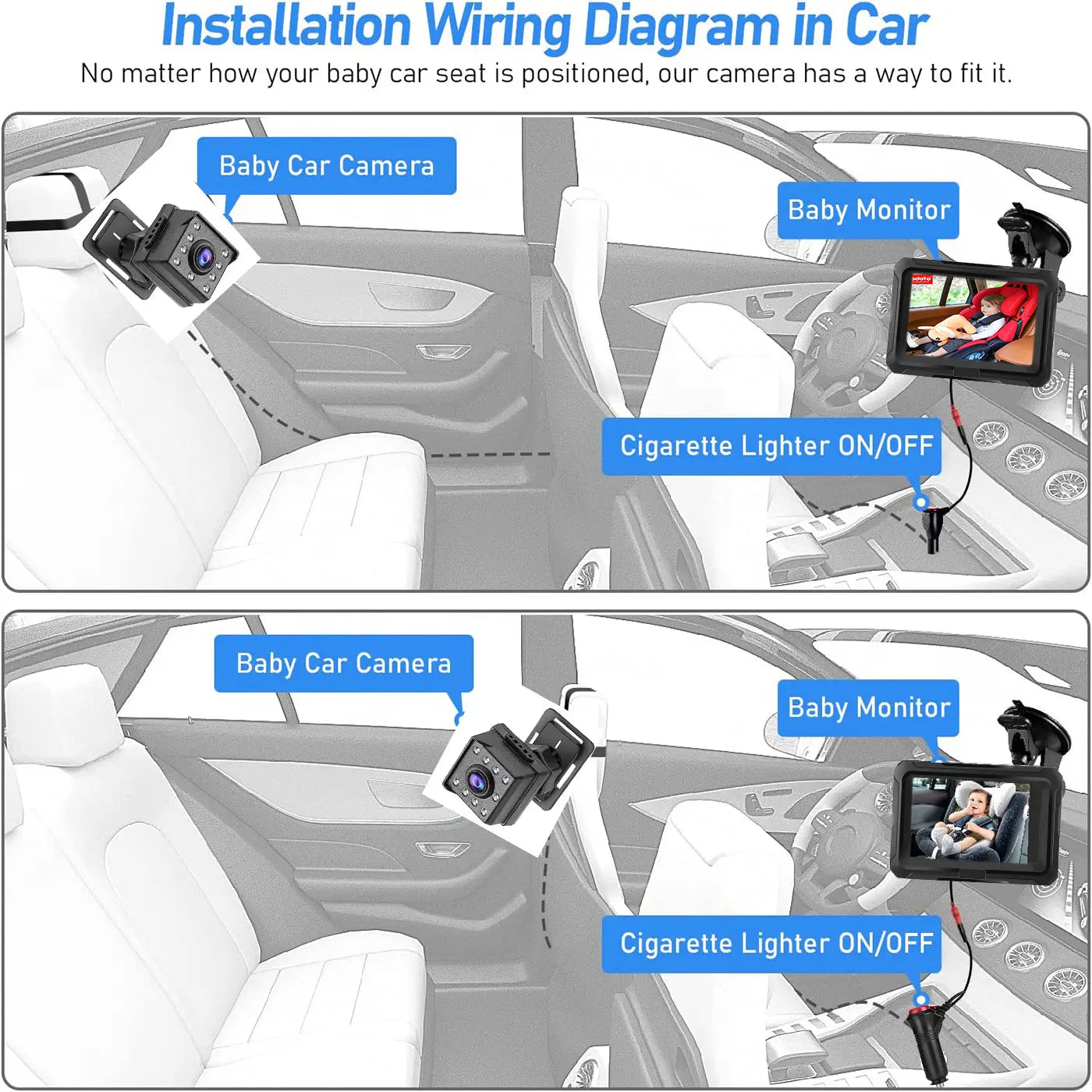 Installation Wiring Diagram in Car

No matter how your baby car seat is positioned, our camera has a way to fit it.

Baby Car Camera

Baby Monitor

Cigarette Lighter ON/OFF

Baby Car Camera

Baby Monitor

Cigarette Lighter ON/OFF