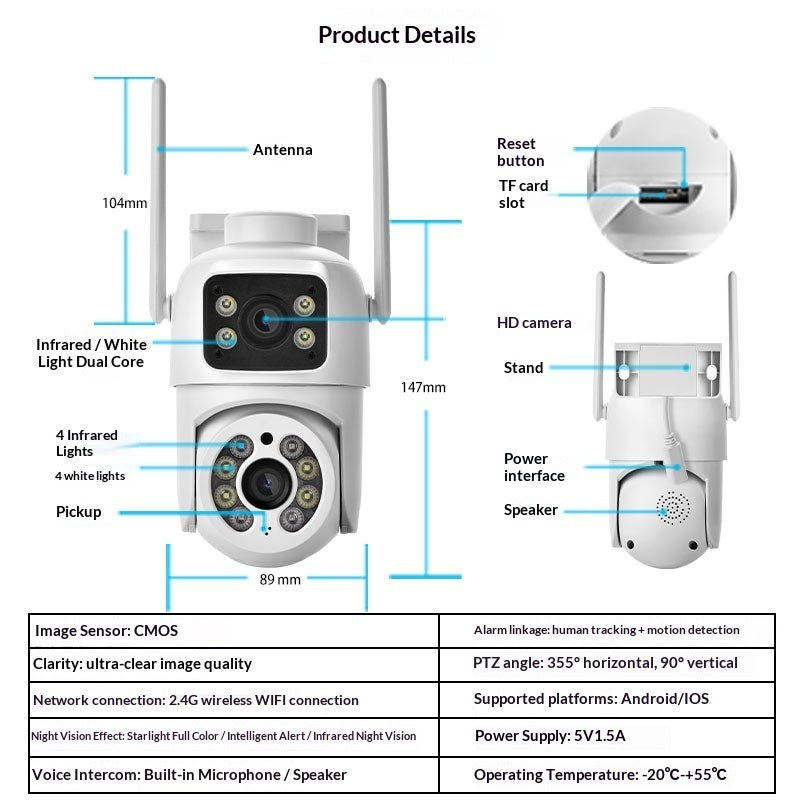 Product Details

Antenna

104mm

Infrared / White Light Dual Core

147mm

4 Infrared Lights

4 white lights

Pickup

89 mm

Reset button

TF card slot

HD camera

Stand

Power interface

Speaker

| Image Sensor: CMOS | Alarm linkage: human tracking + motion detection |
|---|---|
| Clarity: ultra-clear image quality | PTZ angle: 355° horizontal, 90° vertical |
| Network connection: 2.4G wireless WIFI connection | Supported platforms: Android/IOS |
| Night Vision Effect: Starlight Full Color / Intelligent Alert / Infrared Night Vision | Power Supply: 5V1.5A |
| Voice Intercom: Built-in Microphone / Speaker | Operating Temperature: -20℃-+55℃ |