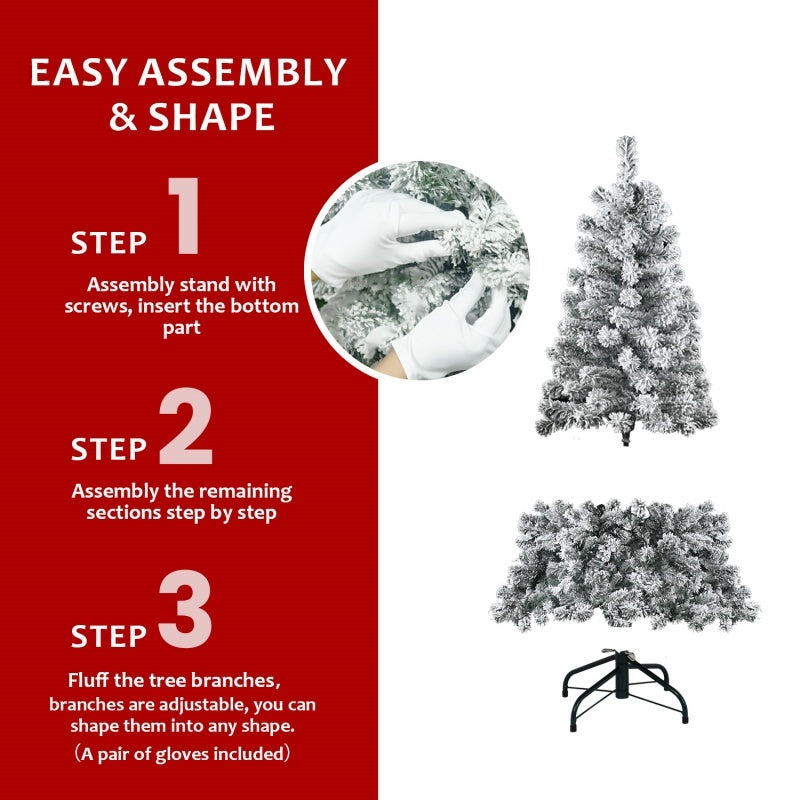 EASY ASSEMBLY & SHAPE

STEP 1

Assembly stand with screws, insert the bottom part

STEP 2

Assembly the remaining sections step by step

STEP 3

Fluff the tree branches, branches are adjustable, you can shape them into any shape.

（A pair of gloves included）