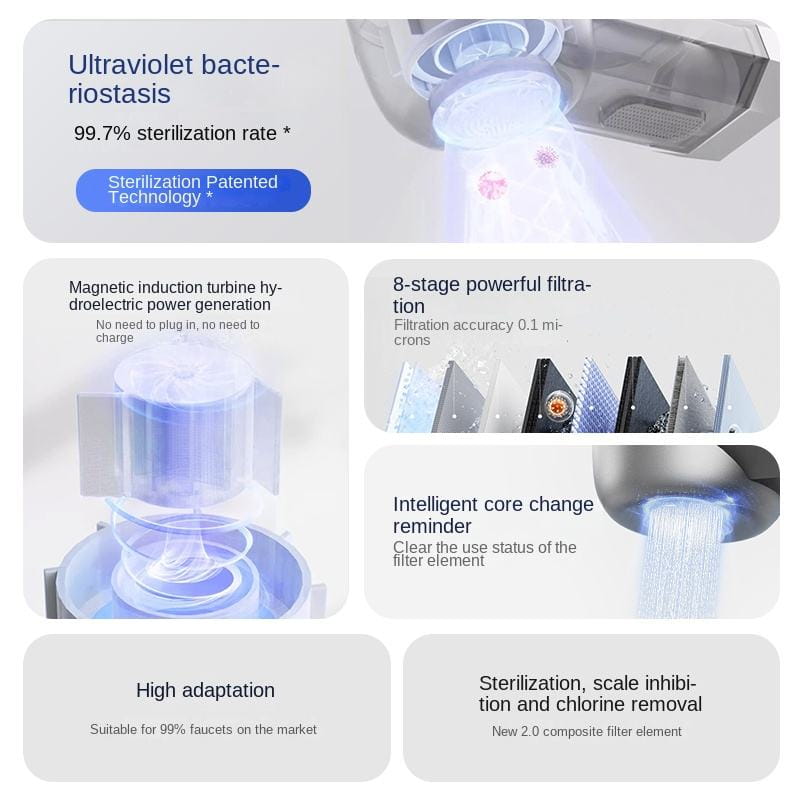 Ultraviolet bacteriostasis

99.7% sterilization rate *

Sterilization Patented Technology *

Magnetic induction turbine hydroelectric power generation

No need to plug in, no need to charge

8-stage powerful filtration

Filtration accuracy 0.1 microns

Intelligent core change reminder

Clear the use status of the filter element

High adaptation

Suitable for 99% faucets on the market

Sterilization, scale inhibition and chlorine removal

New 2.0 composite filter element