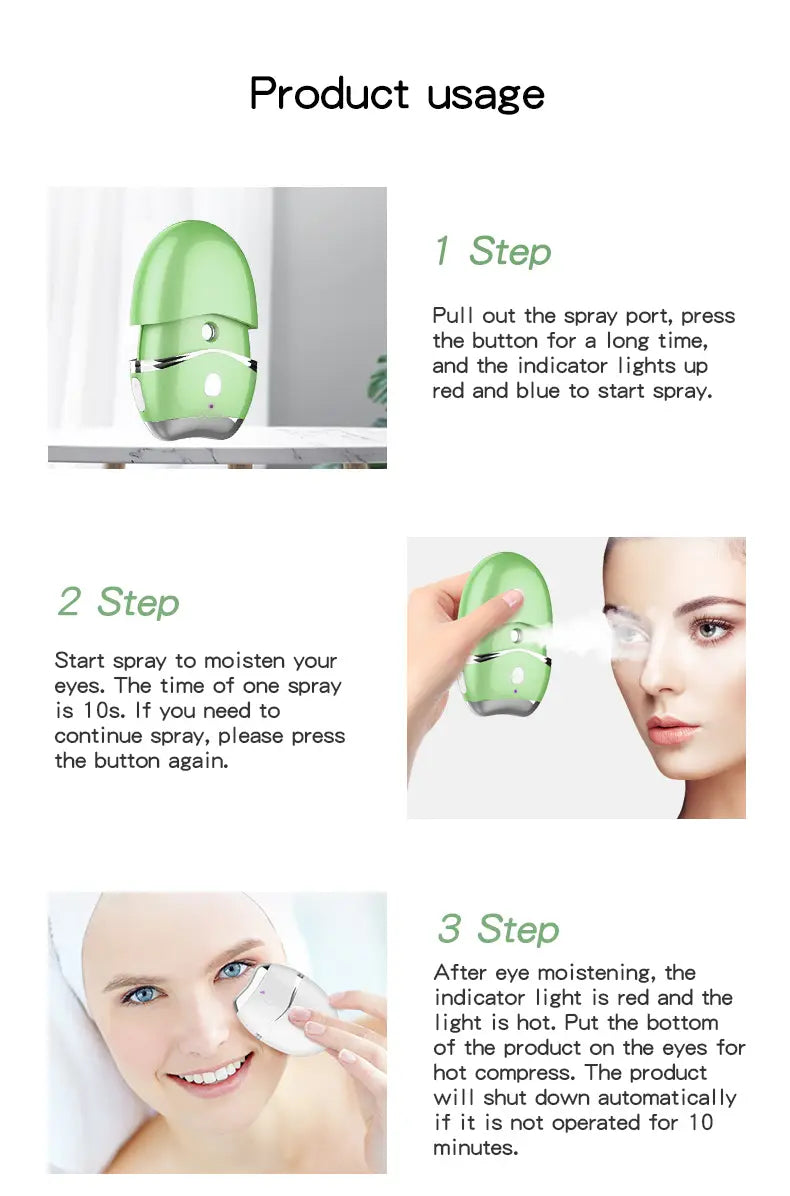 Product usage

1 Step

Pull out the spray port, press the button for a long time, and the indicator lights up red and blue to start spray.

2 Step

Start spray to moisten your eyes. The time of one spray is 10s. If you need to continue spray, please press the button again.

3 Step

After eye moistening, the indicator light is red and the light is hot. Put the bottom of the product on the eyes for hot compress. The product will shut down automatically if it is not operated for 10 minutes.