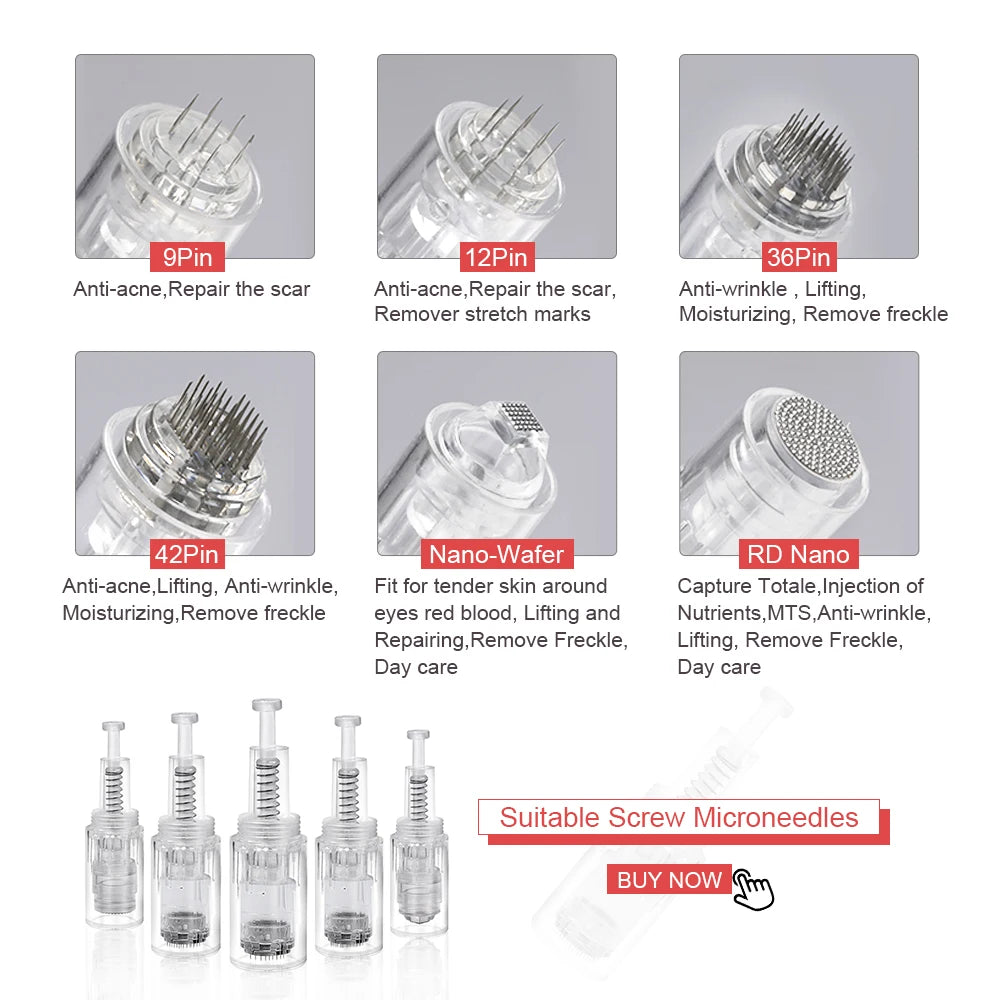 9Pin
Anti-acne,Repair the scar

12Pin
Anti-acne,Repair the scar, Remover stretch marks

36Pin
Anti-wrinkle , Lifting, Moisturizing, Remove freckle

42Pin
Anti-acne,Lifting, Anti-wrinkle, Moisturizing,Remove freckle

Nano-Wafer
Fit for tender skin around eyes red blood, Lifting and Repairing,Remove Freckle, Day care

RD Nano
Capture Totale,Injection of Nutrients,MTS,Anti-wrinkle, Lifting, Remove Freckle, Day care

Suitable Screw Microneedles

BUY NOW