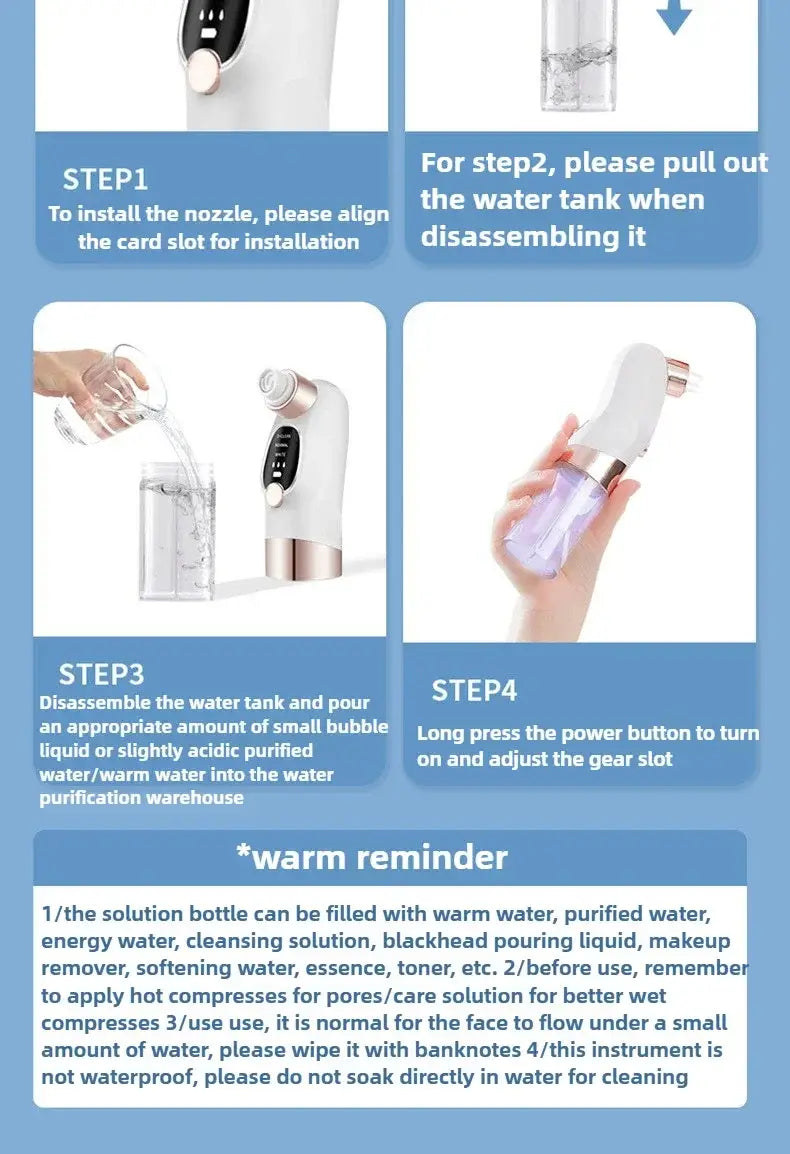 STEP1
To install the nozzle, please align the card slot for installation

For step2, please pull out the water tank when disassembling it

STEP3
Disassemble the water tank and pour an appropriate amount of small bubble liquid or slightly acidic purified water/warm water into the water purification warehouse

STEP4
Long press the power button to turn on and adjust the gear slot

*warm reminder

1/the solution bottle can be filled with warm water, purified water, energy water, cleansing solution, blackhead pouring liquid, makeup remover, softening water, essence, toner, etc. 2/before use, remember to apply hot compresses for pores/care solution for better wet compresses 3/use use, it is normal for the face to flow under a small amount of water, please wipe it with banknotes 4/this instrument is not waterproof, please do not soak directly in water for cleaning