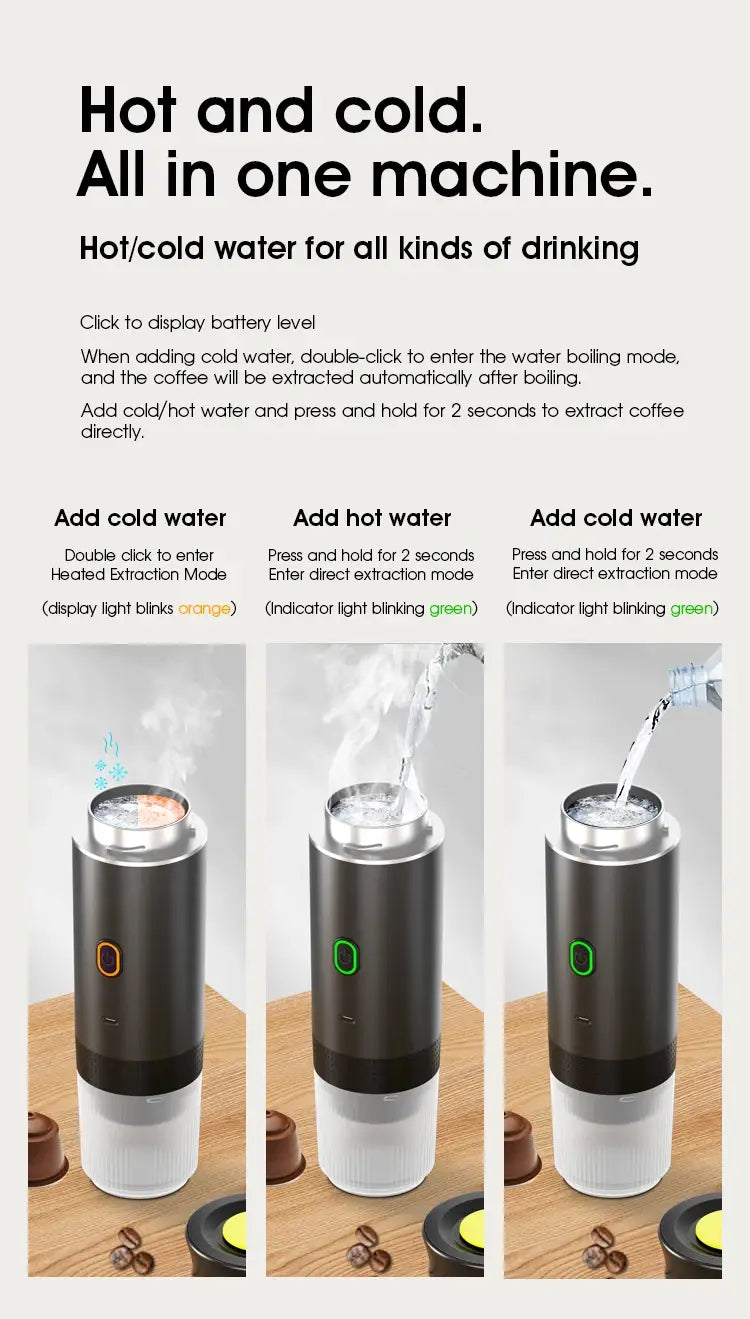 Hot and cold.
All in one machine.

Hot/cold water for all kinds of drinking

Click to display battery level

When adding cold water, double-click to enter the water boiling mode, and the coffee will be extracted automatically after boiling.

Add cold/hot water and press and hold for 2 seconds to extract coffee directly.

Add cold water

Double click to enter Heated Extraction Mode

(display light blinks orange)

Add hot water

Press and hold for 2 seconds Enter direct extraction mode

(Indicator light blinking green)

Add cold water

Press and hold for 2 seconds Enter direct extraction mode

(Indicator light blinking green)