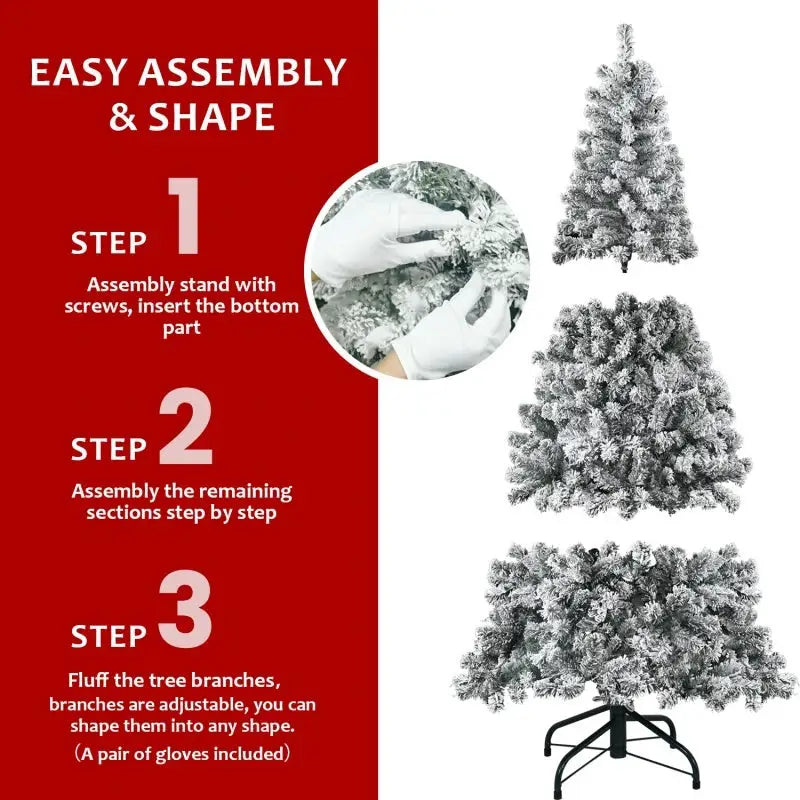 EASY ASSEMBLY & SHAPE

STEP 1

Assembly stand with screws, insert the bottom part

STEP 2

Assembly the remaining sections step by step

STEP 3

Fluff the tree branches, branches are adjustable, you can shape them into any shape.

（A pair of gloves included）