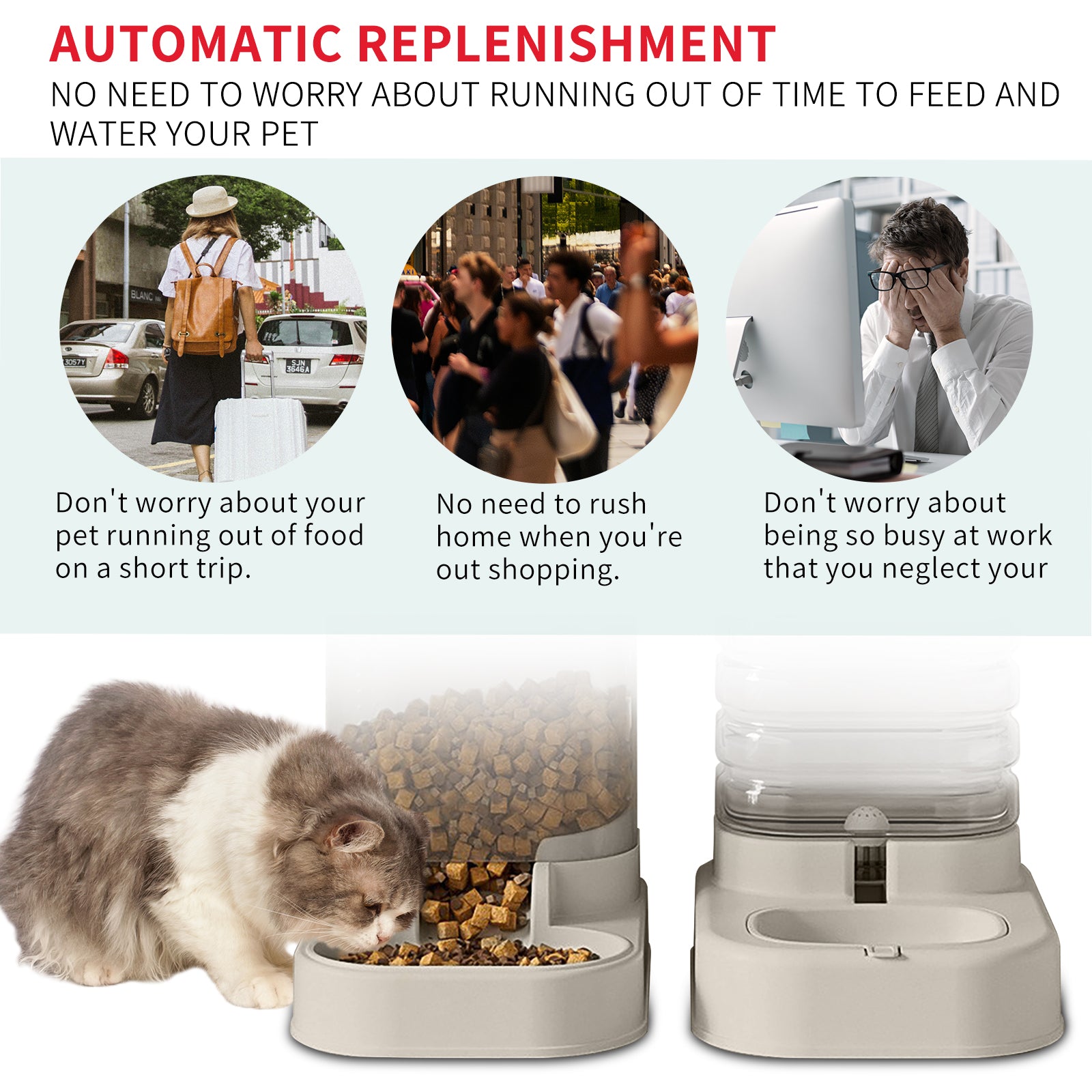 AUTOMATIC REPLENISHMENT
NO NEED TO WORRY ABOUT RUNNING OUT OF TIME TO FEED AND WATER YOUR PET

BLANC

3057Y

SJN 3646A

Don't worry about your pet running out of food on a short trip.

No need to rush home when you're out shopping.

Don't worry about being so busy at work that you neglect your