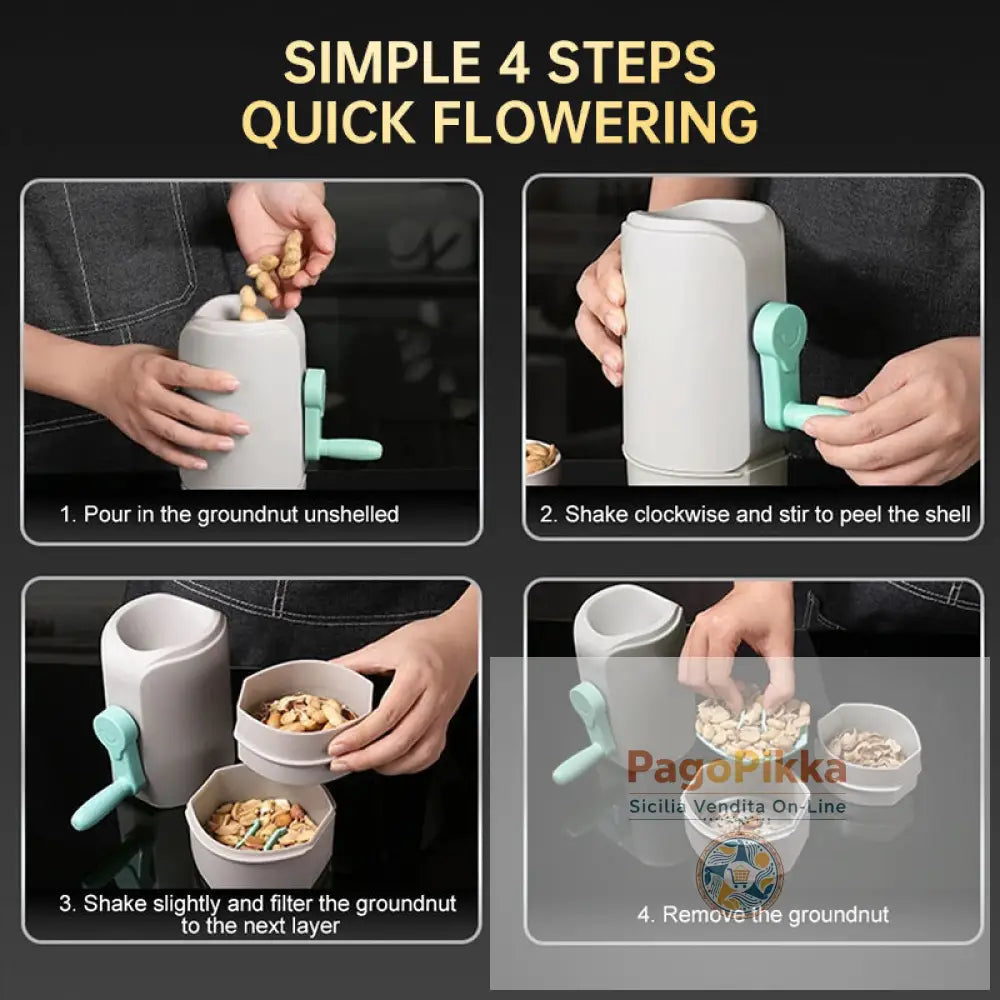 SIMPLE 4 STEPS
QUICK FLOWERING

1. Pour in the groundnut unshelled

2. Shake clockwise and stir to peel the shell

3. Shake slightly and filter the groundnut to the next layer

PagoPikka
Sicilia Vendita On-Line

4. Remove the groundnut